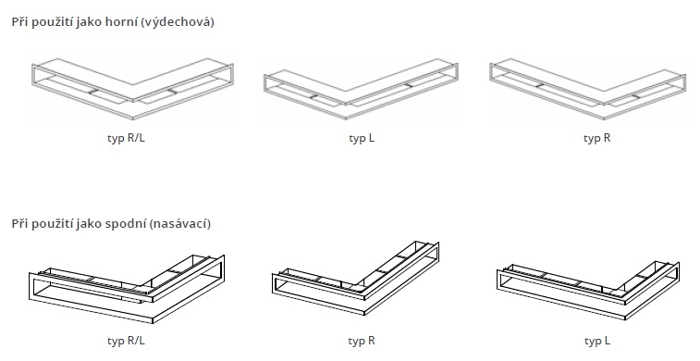 Při použití jako horní (výdechová)

typ R/L

typ L

typ R

Při použití jako spodní (nasávací)

typ R/L

typ R

typ L