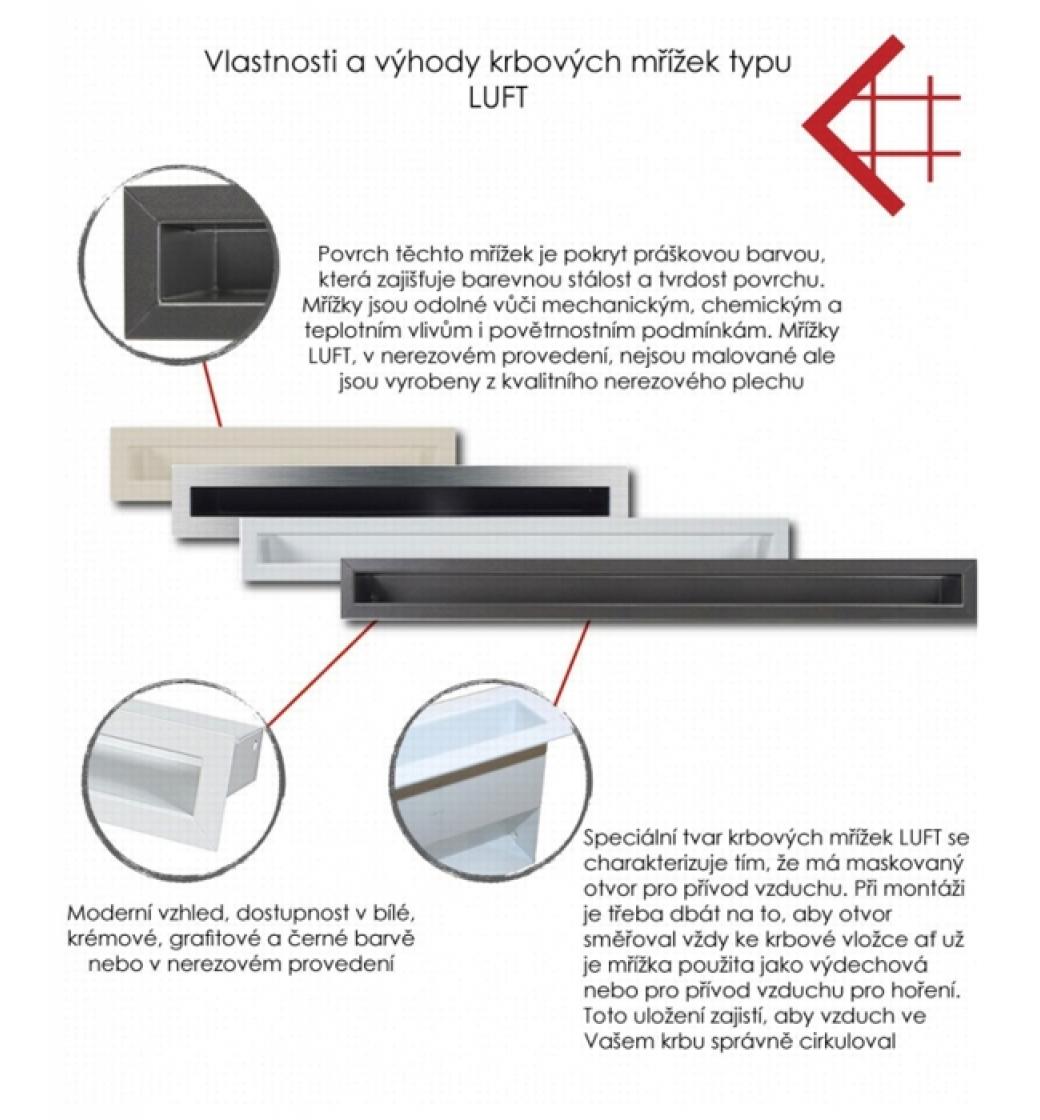 Vlastnosti a výhody krbových mřížek typu LUFT

Povrch těchto mřížek je pokryt práškovou barvou, která zajišťuje barevnou stálost a tvrdost povrchu. Mřížky jsou odolné vůči mechanickým, chemickým a teplotním vlivům i povětrnostním podmínkám. Mřížky LUFT, v nerezovém provedení, nejsou malované ale jsou vyrobeny z kvalitního nerezového plechu

Moderní vzhled, dostupnost v bílé, krémové, grafitové a černé barvě nebo v nerezovém provedení

Speciální tvar krbových mřížek LUFT se charakterizuje tím, že má maskovaný otvor pro přívod vzduchu. Při montáži je třeba dbát na to, aby otvor směřoval vždy ke krbové vložce ať už je mřížka použita jako výdechová nebo pro přívod vzduchu pro hoření. Toto uložení zajistí, aby vzduch ve Vašem krbu správně cirkuloval