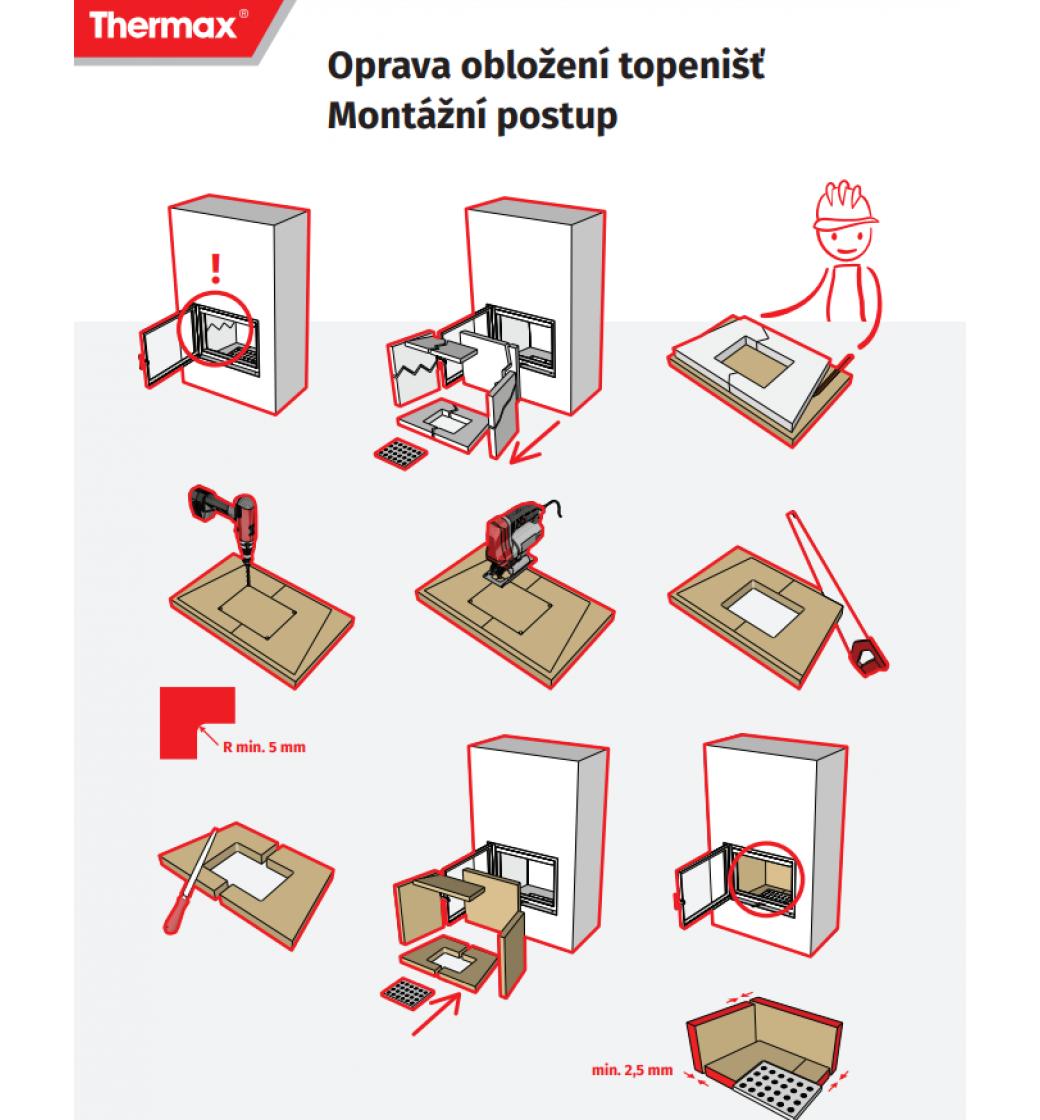 Thermax®

Oprava obložení topenišť
Montážní postup

!

R min. 5 mm

min. 2,5 mm