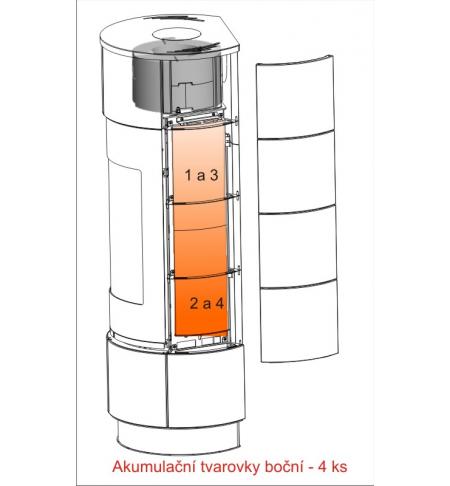 1 a 3

2 a 4

Akumulační tvarovky boční - 4 ks